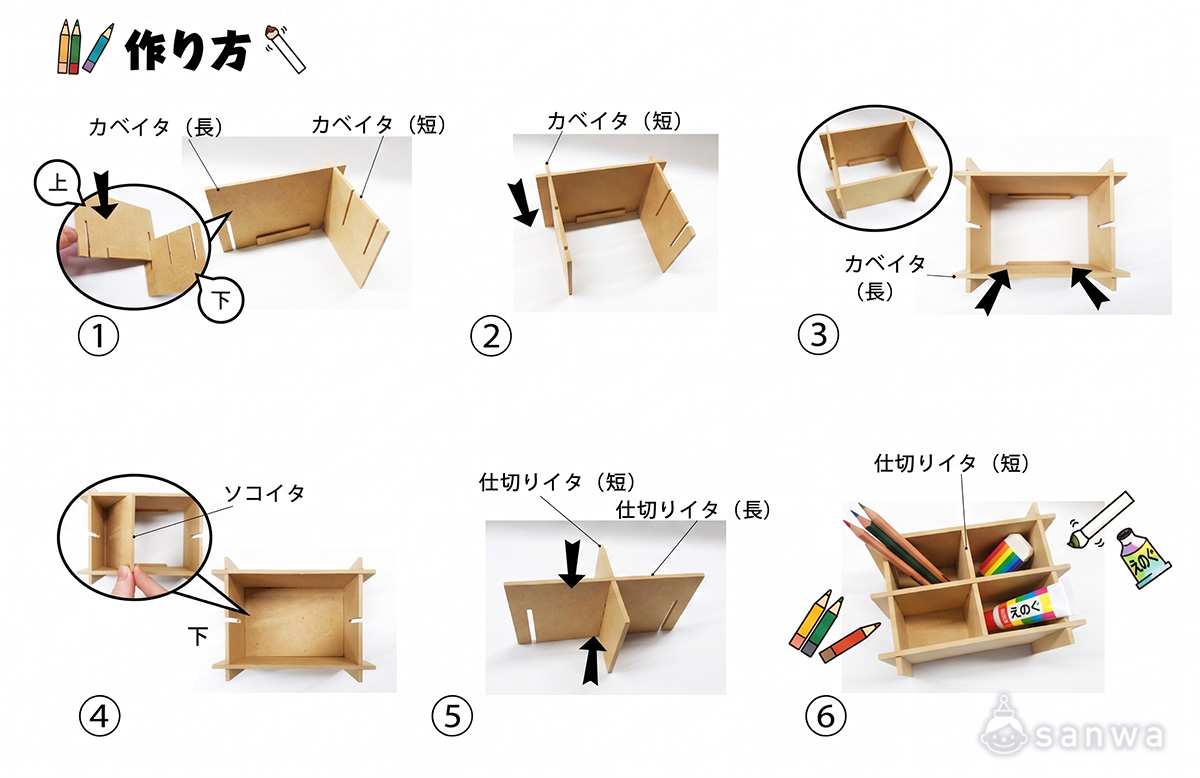 作り方

カベイタ（長）
カベイタ（短）
上
下
①

カベイタ（短）
②

カベイタ（長）
③

ソコイタ
下
④

仕切りイタ（短）
仕切りイタ（長）
⑤

仕切りイタ（短）
えのぐ
えのぐ
⑥

sanwa