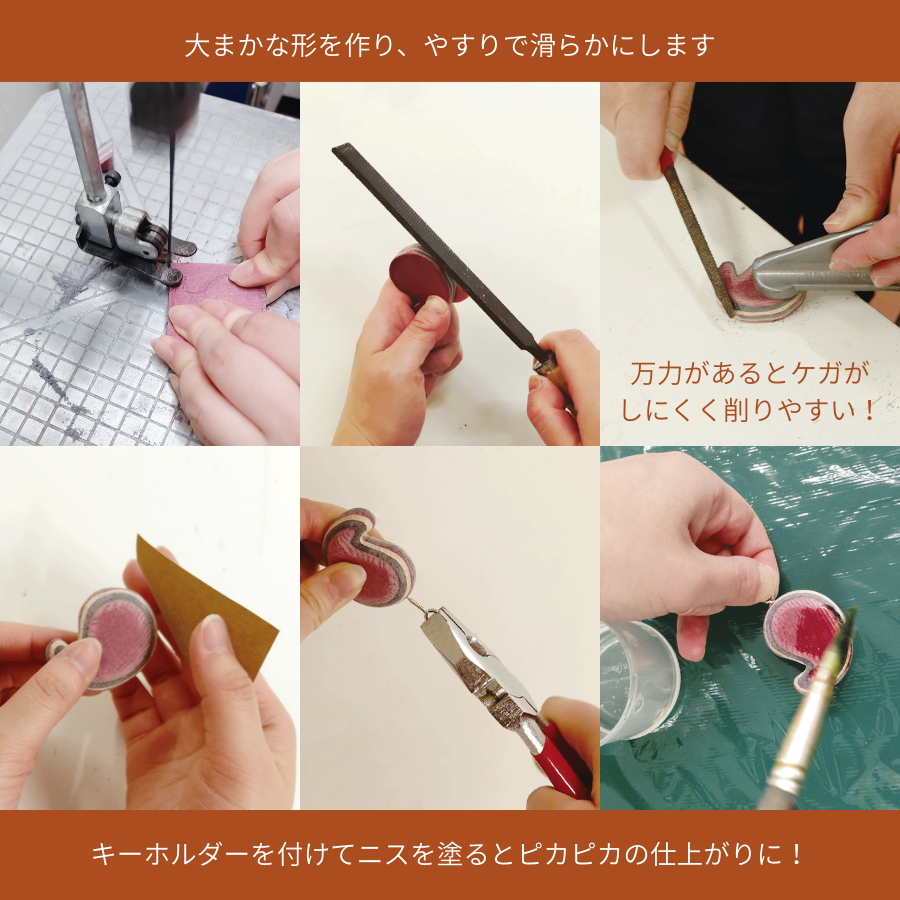 大まかな形を作り、やすりで滑らかにします

万力があるとケガがしにくく削りやすい！

キーホルダーを付けてニスを塗るとピカピカの仕上がりに！