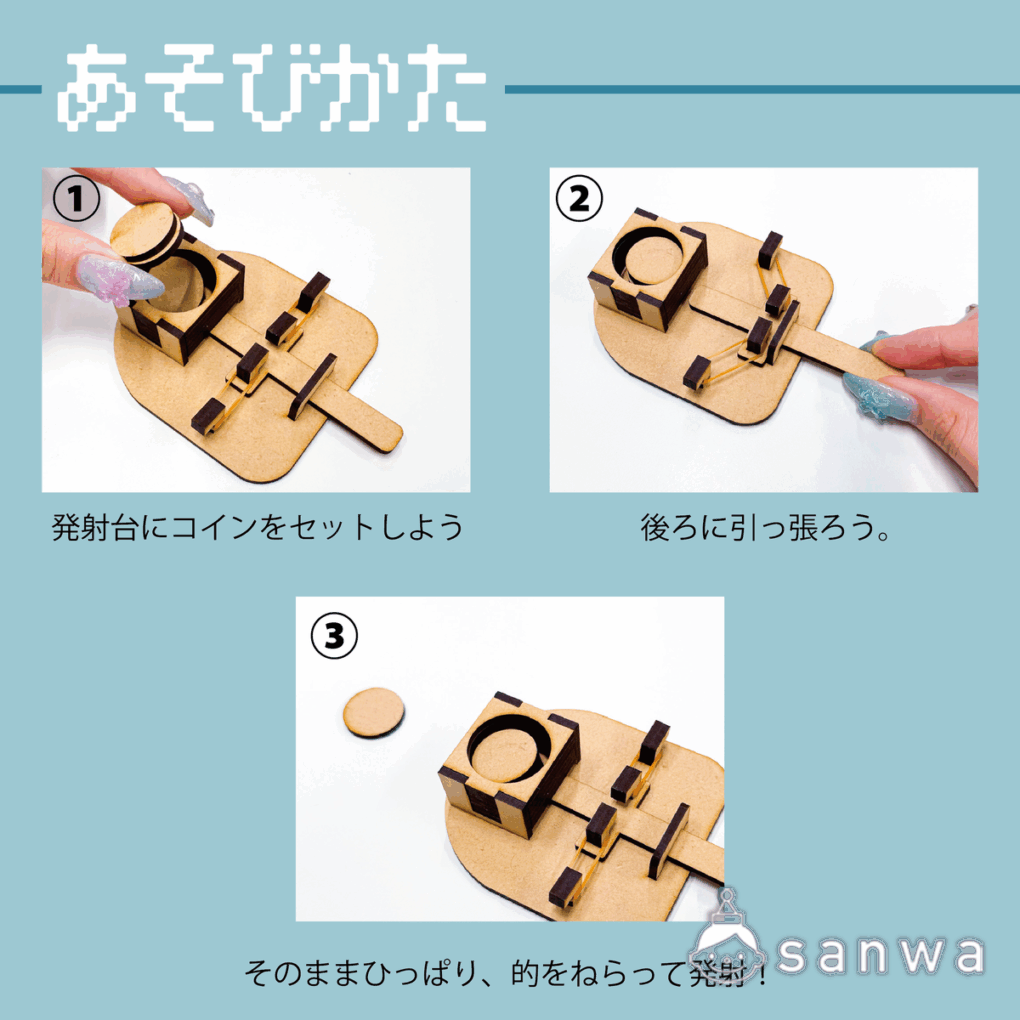 あそびかた

①

発射台にコインをセットしよう

②

後ろに引っ張ろう。

③

そのままひっぱり、的をねらって発射！

sanwa