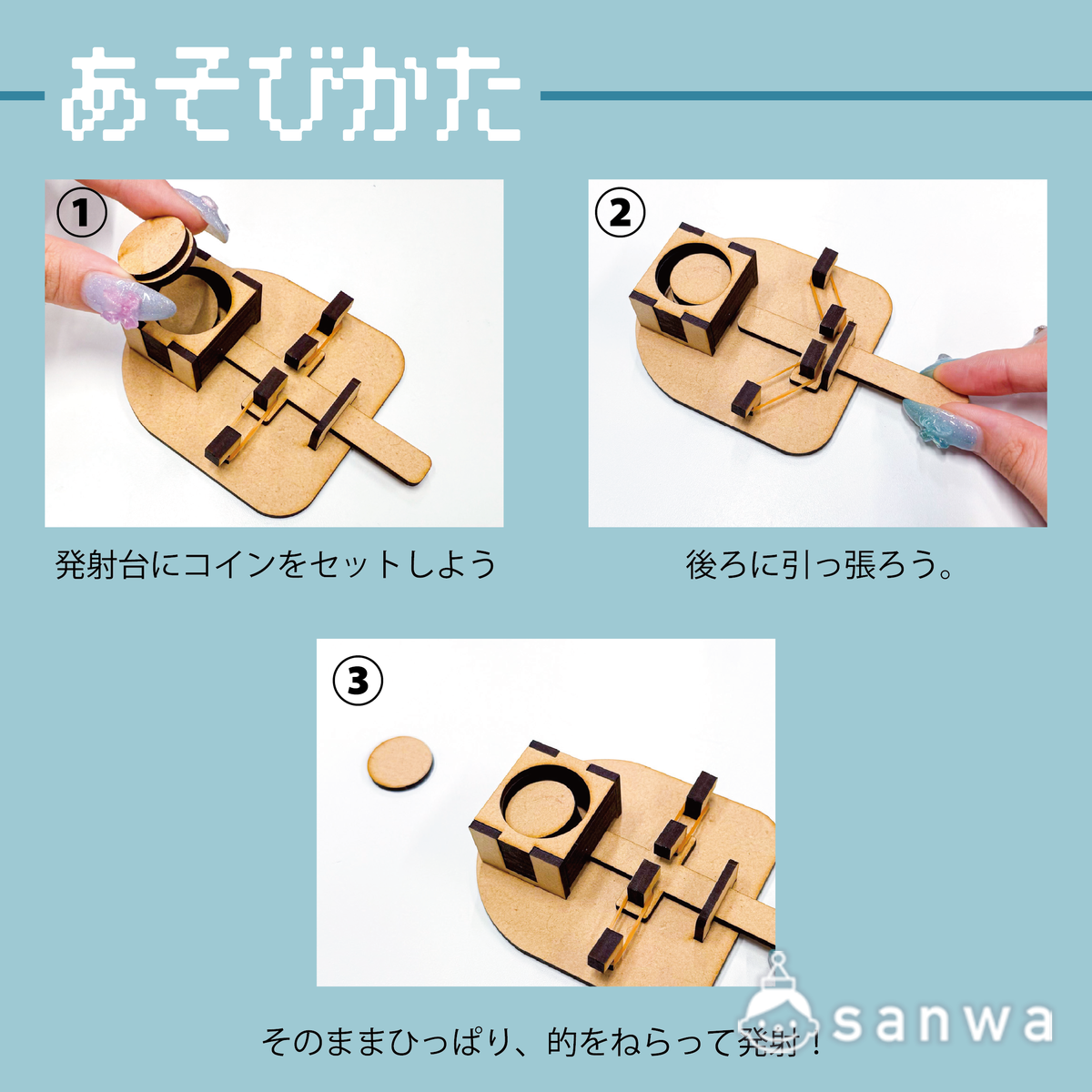 あそびかた

①

発射台にコインをセットしよう

②

後ろに引っ張ろう。

③

そのままひっぱり、的をねらって発射！

sanwa