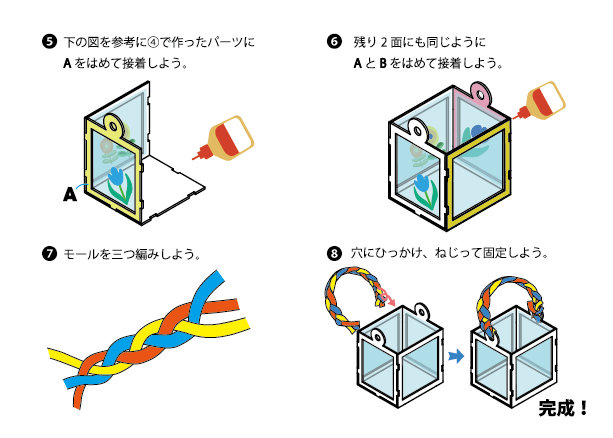 ❺ 下の図を参考に④で作ったパーツに
A をはめて接着しよう。

A

❻ 残り 2 面にも同じように
A と B をはめて接着しよう。

❼ モールを三つ編みしよう。

❽ 穴にひっかけ、ねじって固定しよう。

完成！