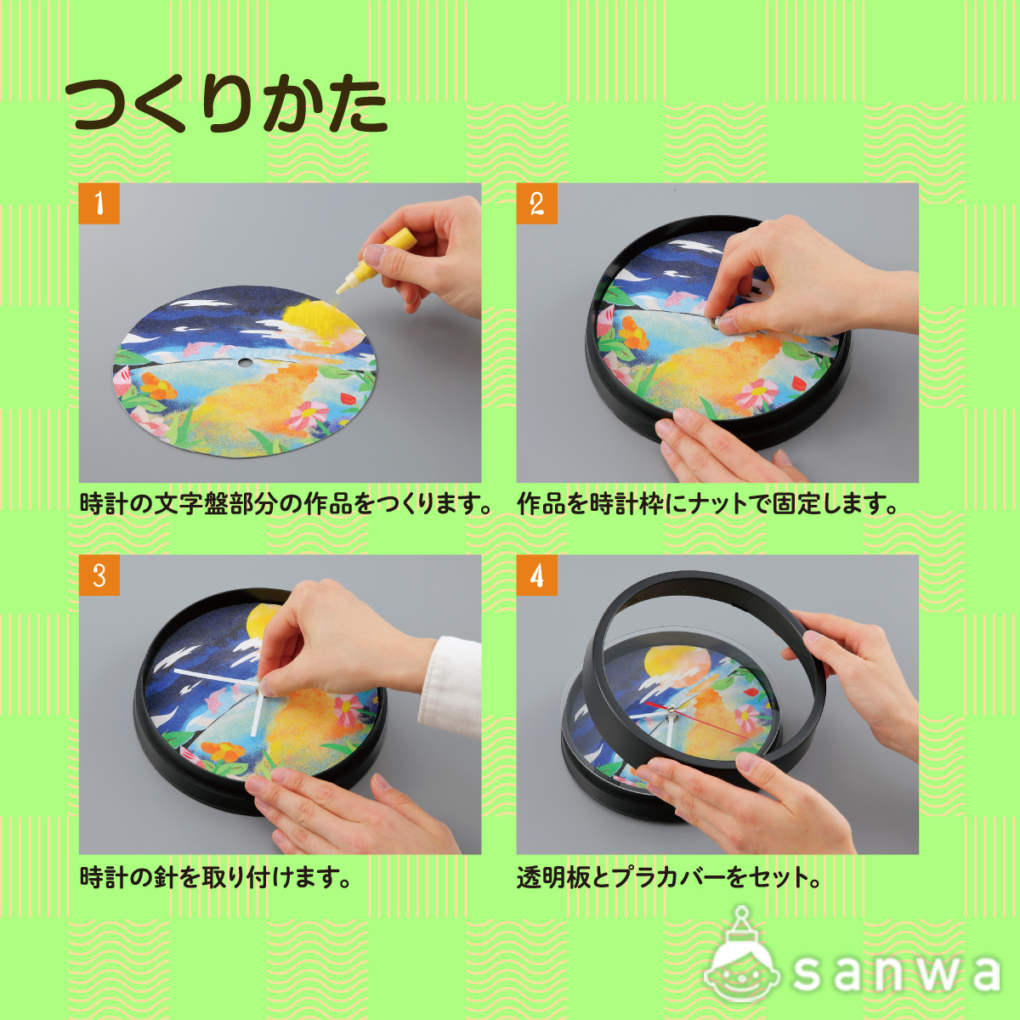 つくりかた

1

時計の文字盤部分の作品をつくります。

2

作品を時計枠にナットで固定します。

3

時計の針を取り付けます。

4

透明板とプラカバーをセット。

sanwa