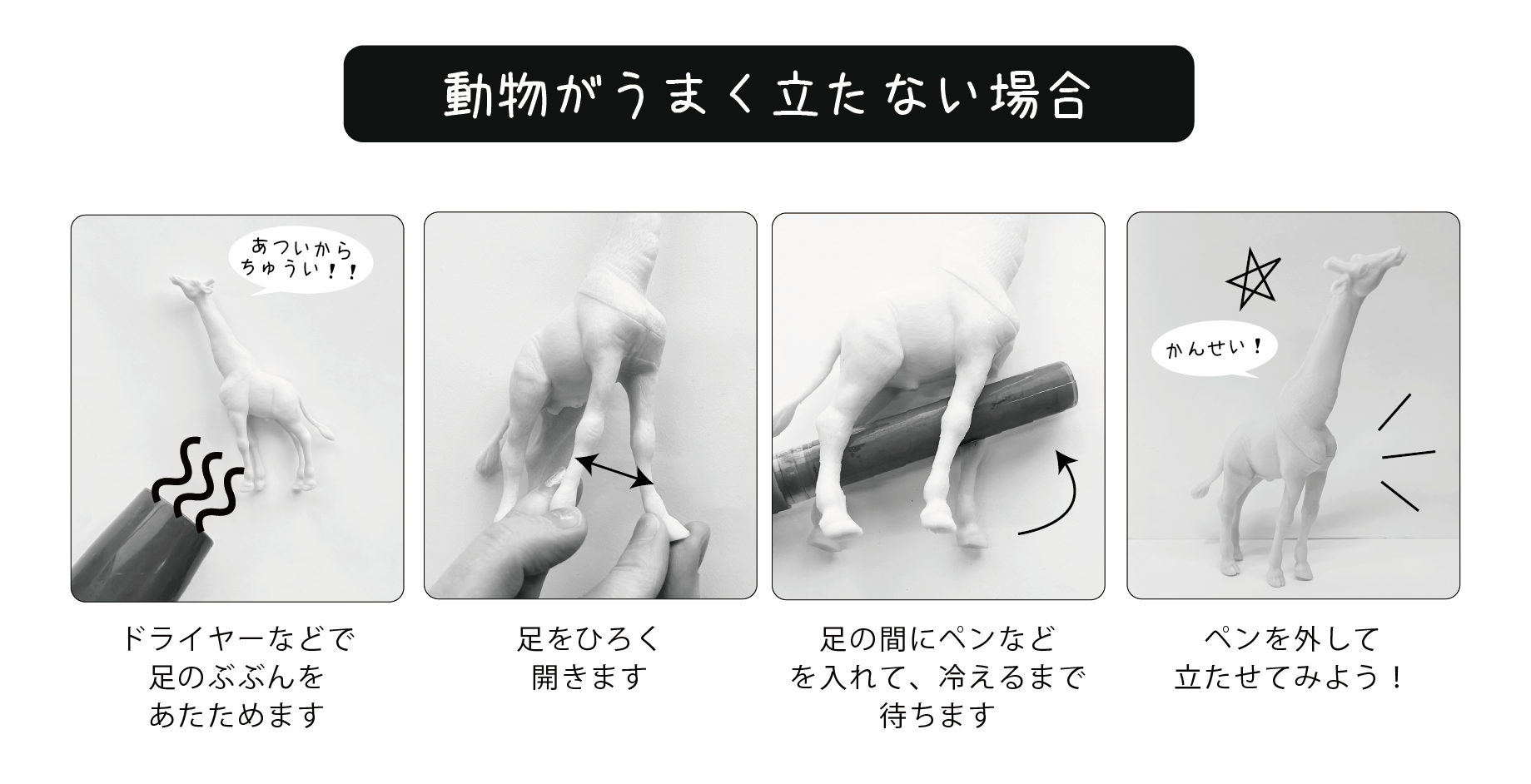 動物がうまく立たない場合

あついから
ちゅうい！！

ドライヤーなどで
足のぶぶんを
あたためます

足をひろく
開きます

足の間にペンなど
を入れて、冷えるまで
待ちます

かんせい！

ペンを外して
立たせてみよう！