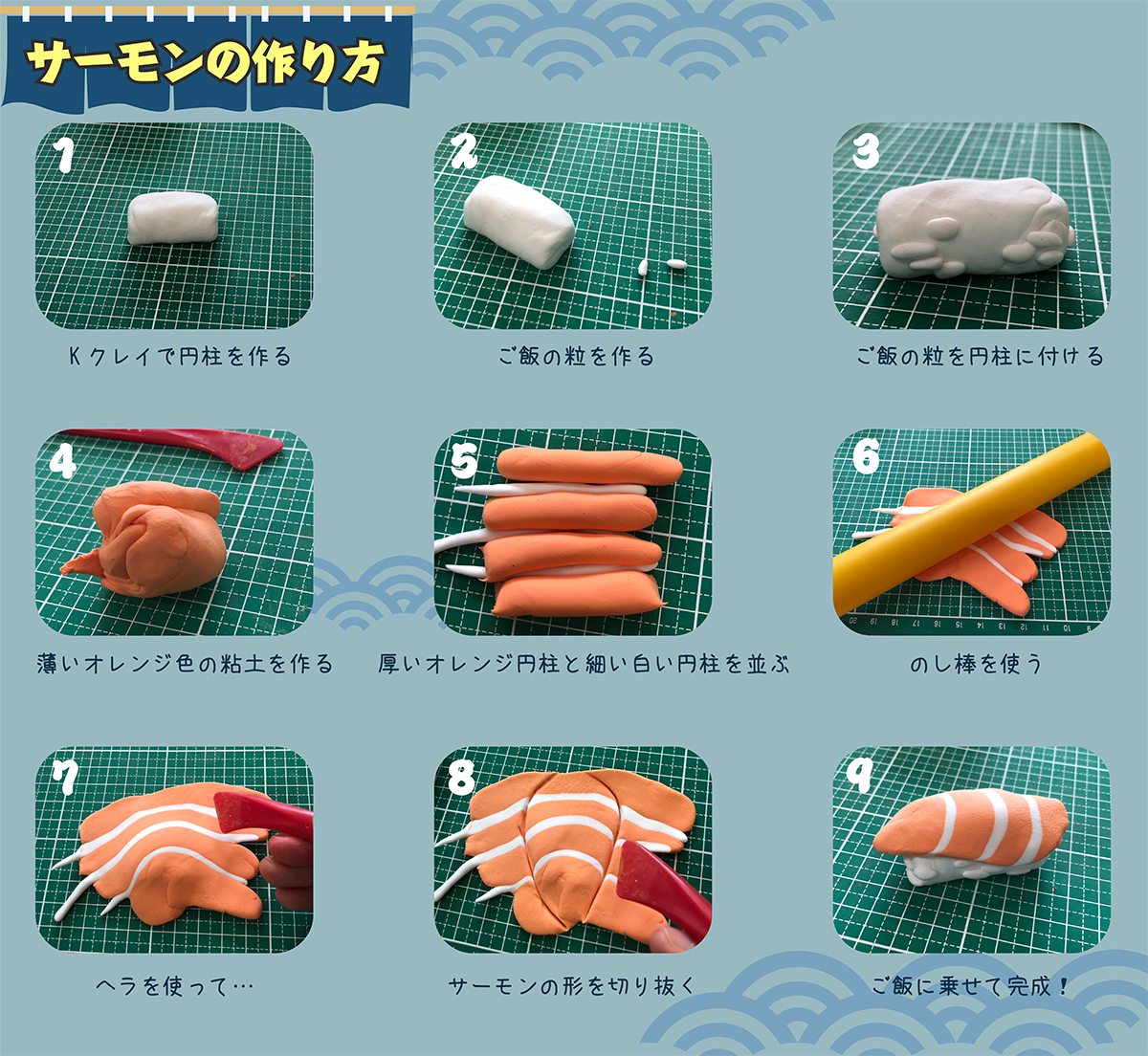 サーモンの作り方

1
Kクレイで円柱を作る

2
ご飯の粒を作る

3
ご飯の粒を円柱に付ける

4
薄いオレンジ色の粘土を作る

5
厚いオレンジ円柱と細い白い円柱を並ぶ

6
のし棒を使う

7
ヘラを使って…

8
サーモンの形を切り抜く

9
ご飯に乗せて完成！