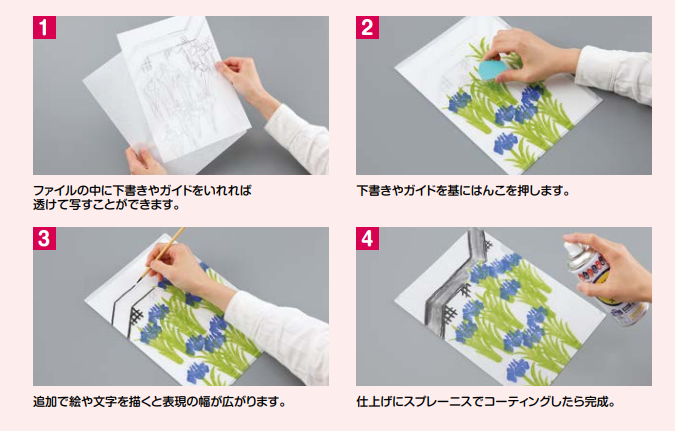 1

ファイルの中に下書きやガイドをいれれば透けて写すことができます。

2

下書きやガイドを基にはんこを押します。

3

追加で絵や文字を描くと表現の幅が広がります。

4

仕上げにスプレーニスでコーティングしたら完成。