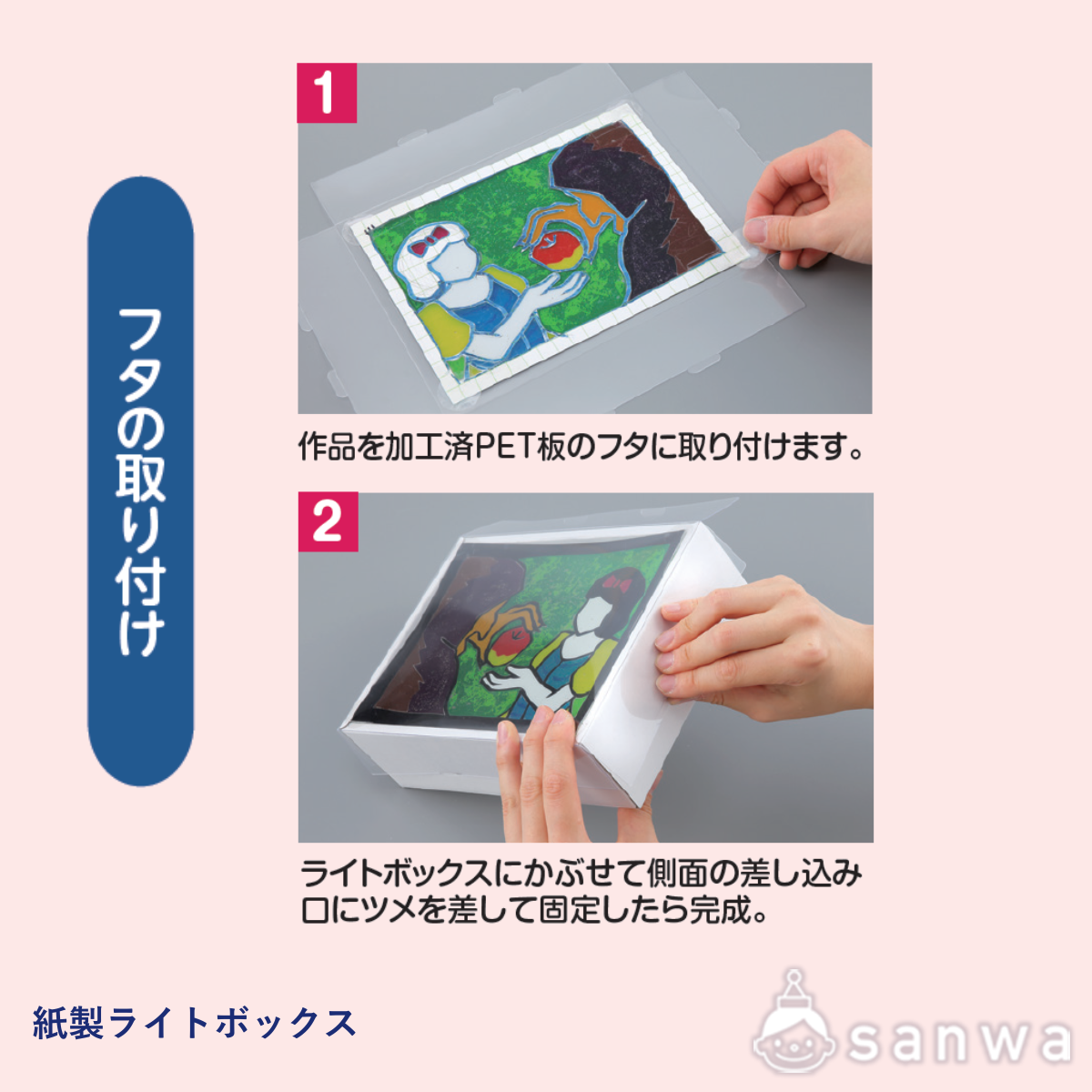 フタの取り付け

1

作品を加工済PET板のフタに取り付けます。

2

ライトボックスにかぶせて側面の差し込み口にツメを差して固定したら完成。

紙製ライトボックス

sanwa