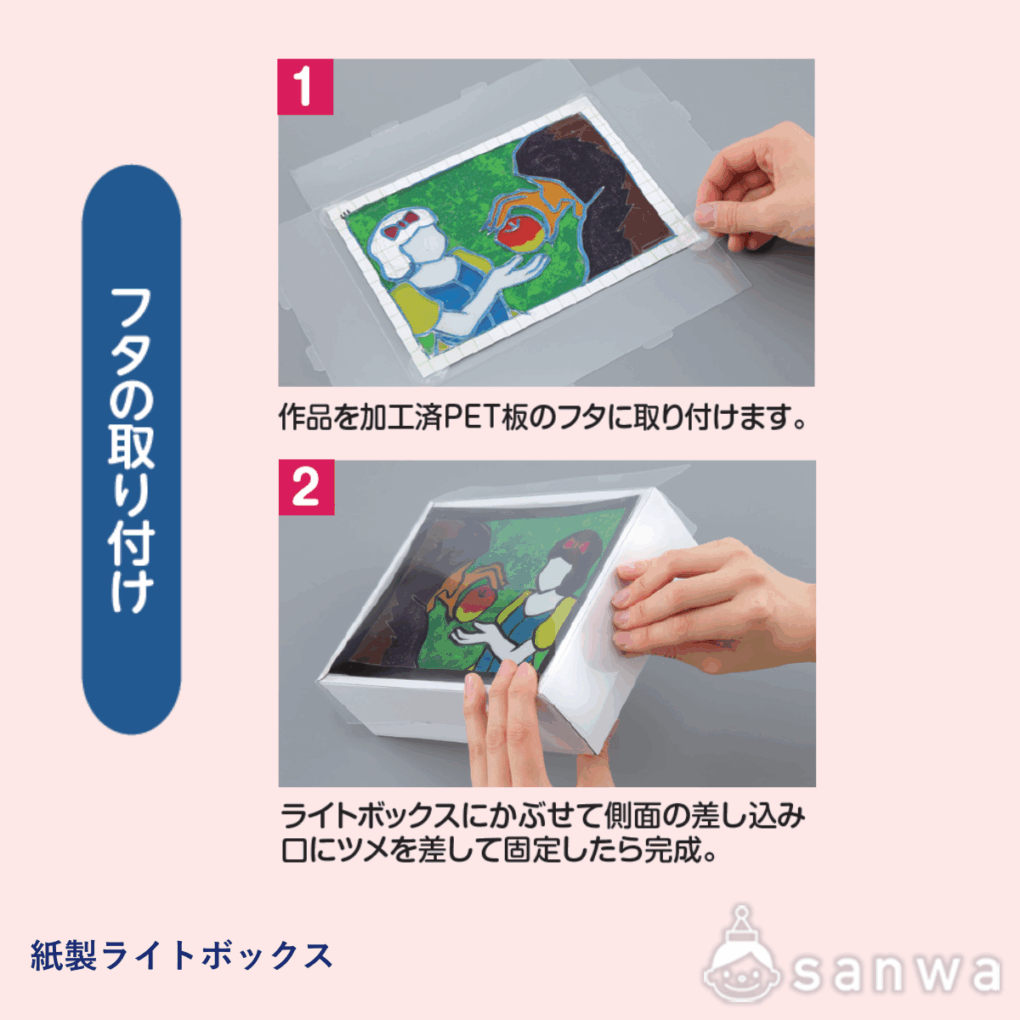 フタの取り付け

1

作品を加工済PET板のフタに取り付けます。

2

ライトボックスにかぶせて側面の差し込み口にツメを差して固定したら完成。

紙製ライトボックス

sanwa