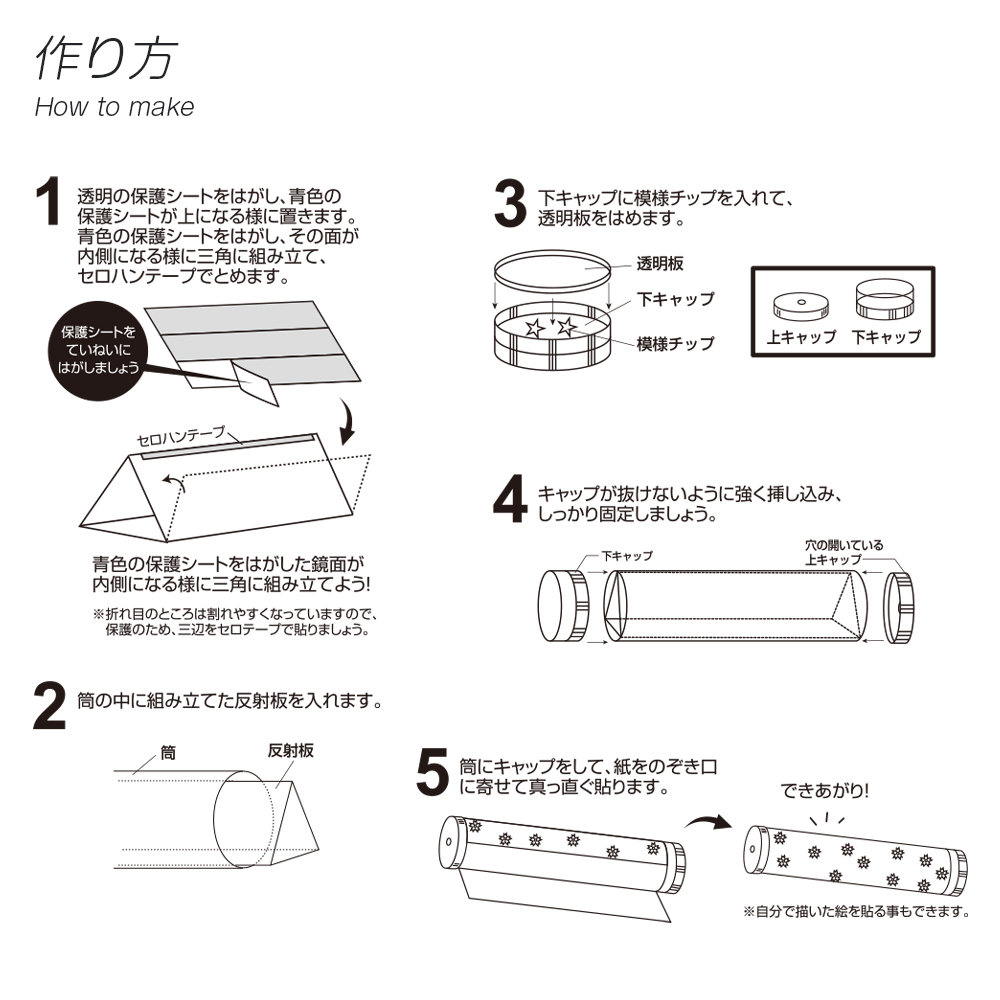 作り方
How to make

1 透明の保護シートをはがし、青色の保護シートが上になる様に置きます。青色の保護シートをはがし、その面が内側になる様に三角に組み立て、セロハンテープでとめます。

保護シートをていねいにはがしましょう

セロハンテープ

青色の保護シートをはがした鏡面が内側になる様に三角に組み立てよう!

※折れ目のところは割れやすくなっていますので、保護のため、三辺をセロテープで貼りましょう。

2 筒の中に組み立てた反射板を入れます。

筒
反射板

3 下キャップに模様チップを入れて、透明板をはめます。

透明板
下キャップ
模様チップ

上キャップ
下キャップ

4 キャップが抜けないように強く挿し込み、しっかり固定しましょう。

下キャップ
穴の開いている上キャップ

5 筒にキャップをして、紙をのぞき口に寄せて真っ直ぐ貼ります。

できあがり!

※自分で描いた絵を貼る事もできます。