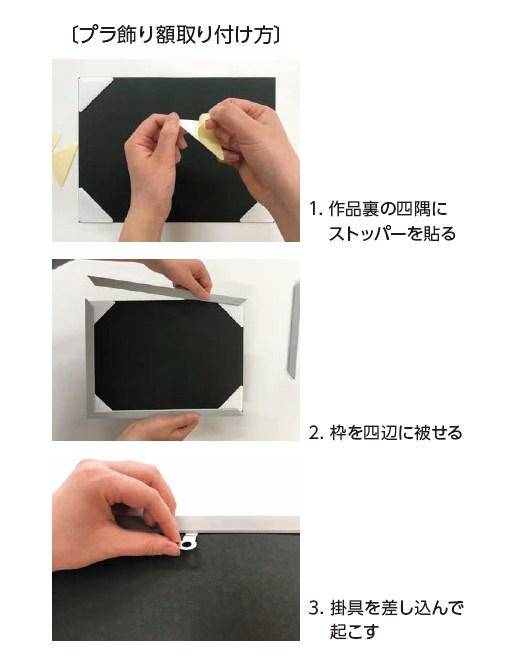 〔プラ飾り額取り付け方〕

1. 作品裏の四隅にストッパーを貼る

2. 枠を四辺に被せる

3. 掛具を差し込んで起こす