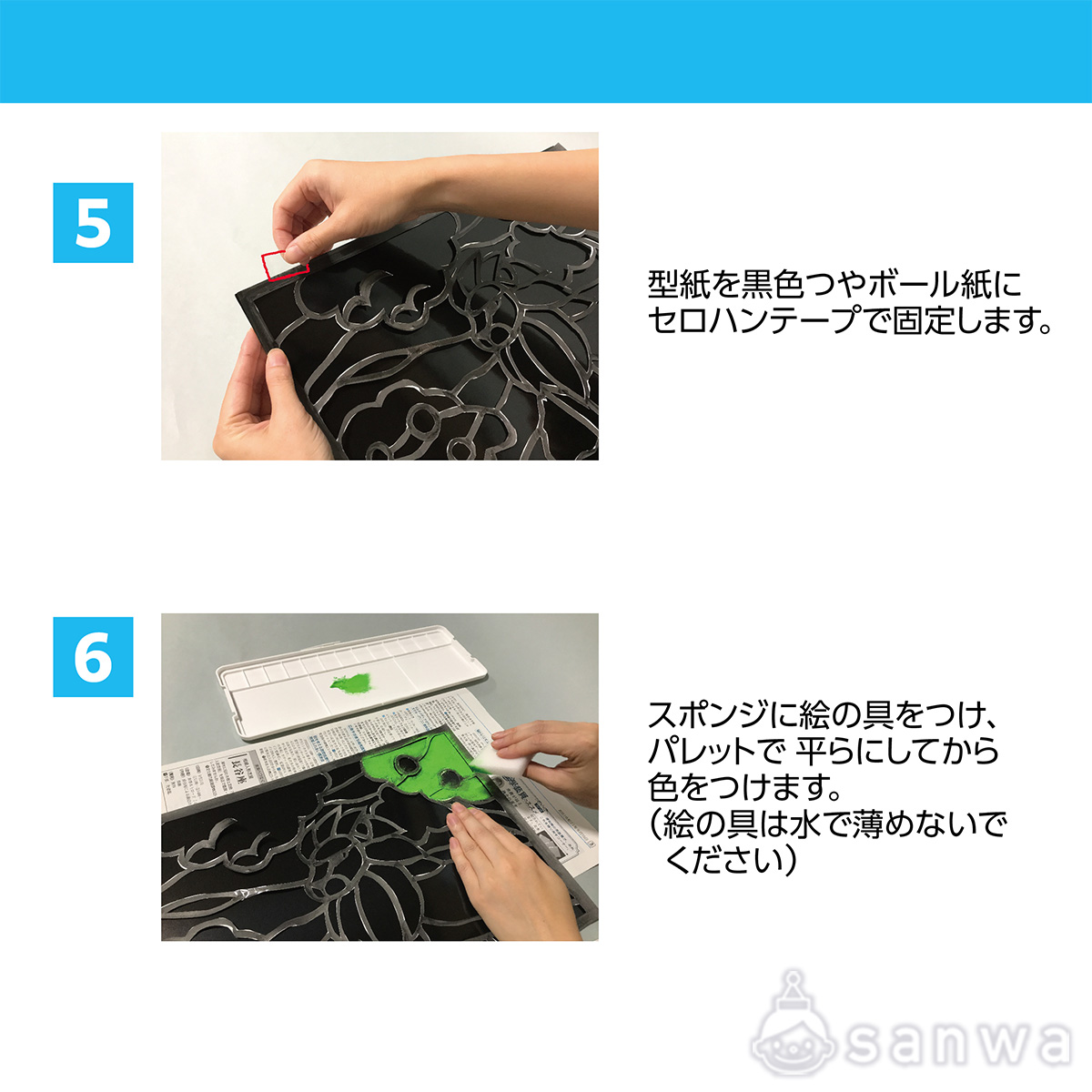 5

型紙を黒色つやボール紙にセロハンテープで固定します。

6

スポンジに絵の具をつけ、パレットで 平らにしてから色をつけます。
（絵の具は水で薄めないでください）

sanwa