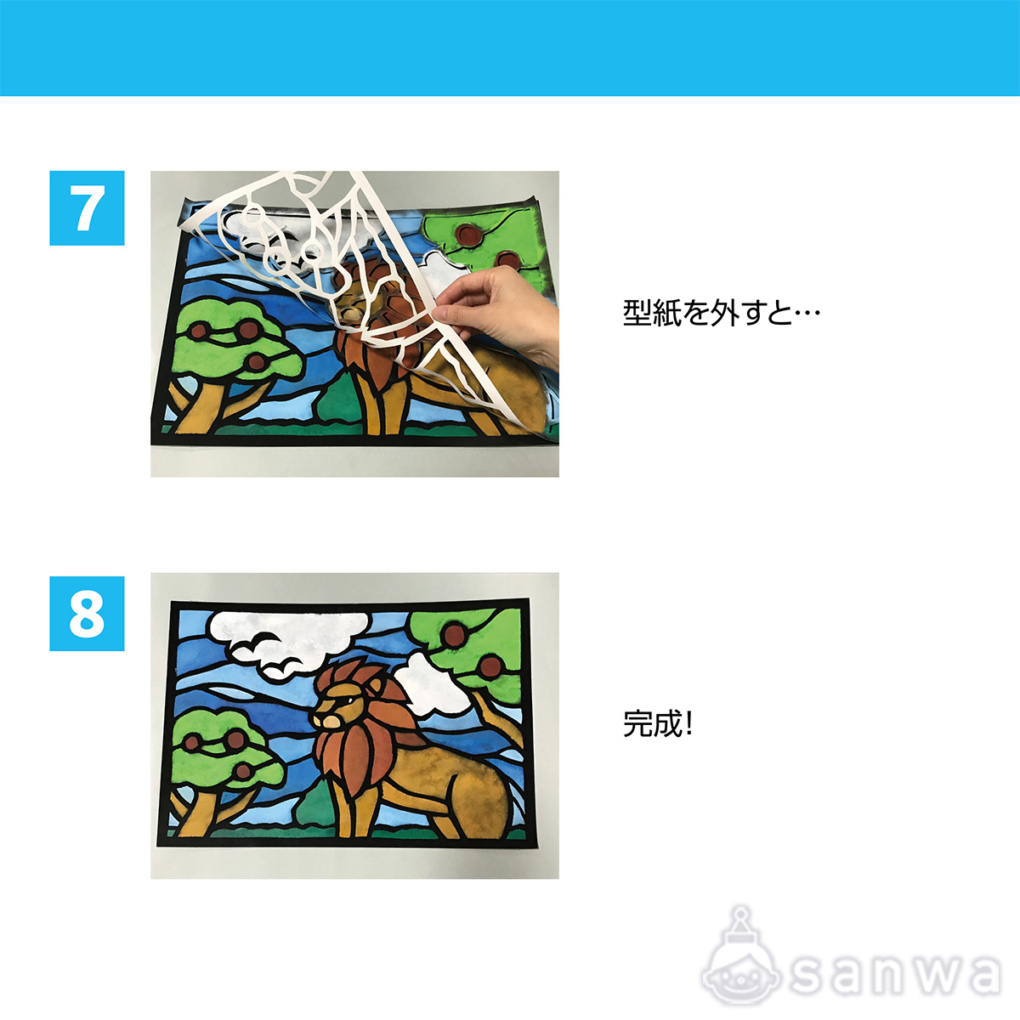 7

型紙を外すと…

8

完成!

sanwa