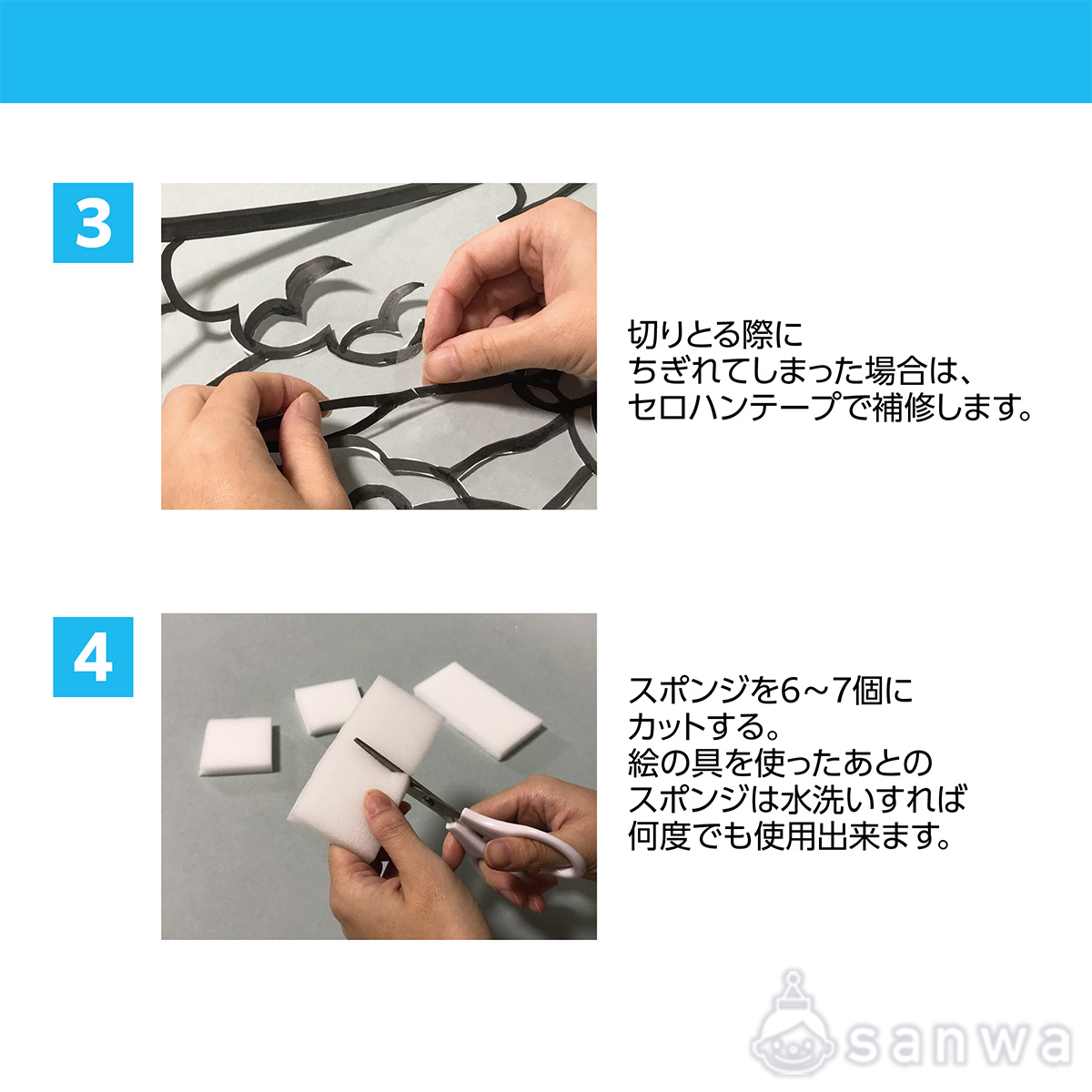 3

切りとる際に
ちぎれてしまった場合は、
セロハンテープで補修します。

4

スポンジを6～7個に
カットする。
絵の具を使ったあとの
スポンジは水洗いすれば
何度でも使用出来ます。

sanwa