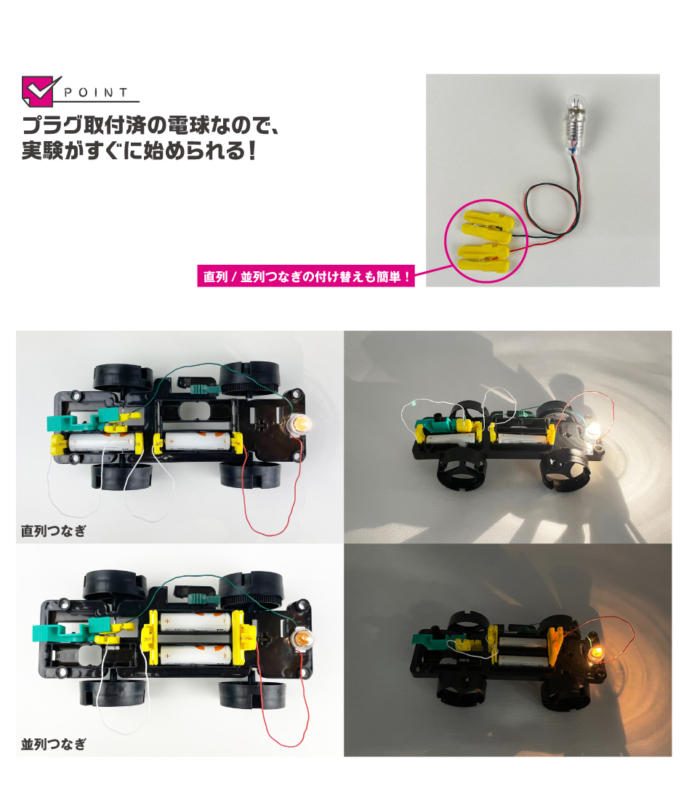 POINT

プラグ取付済の電球なので、実験がすぐに始められる!

直列 / 並列つなぎの付け替えも簡単!

直列つなぎ

並列つなぎ