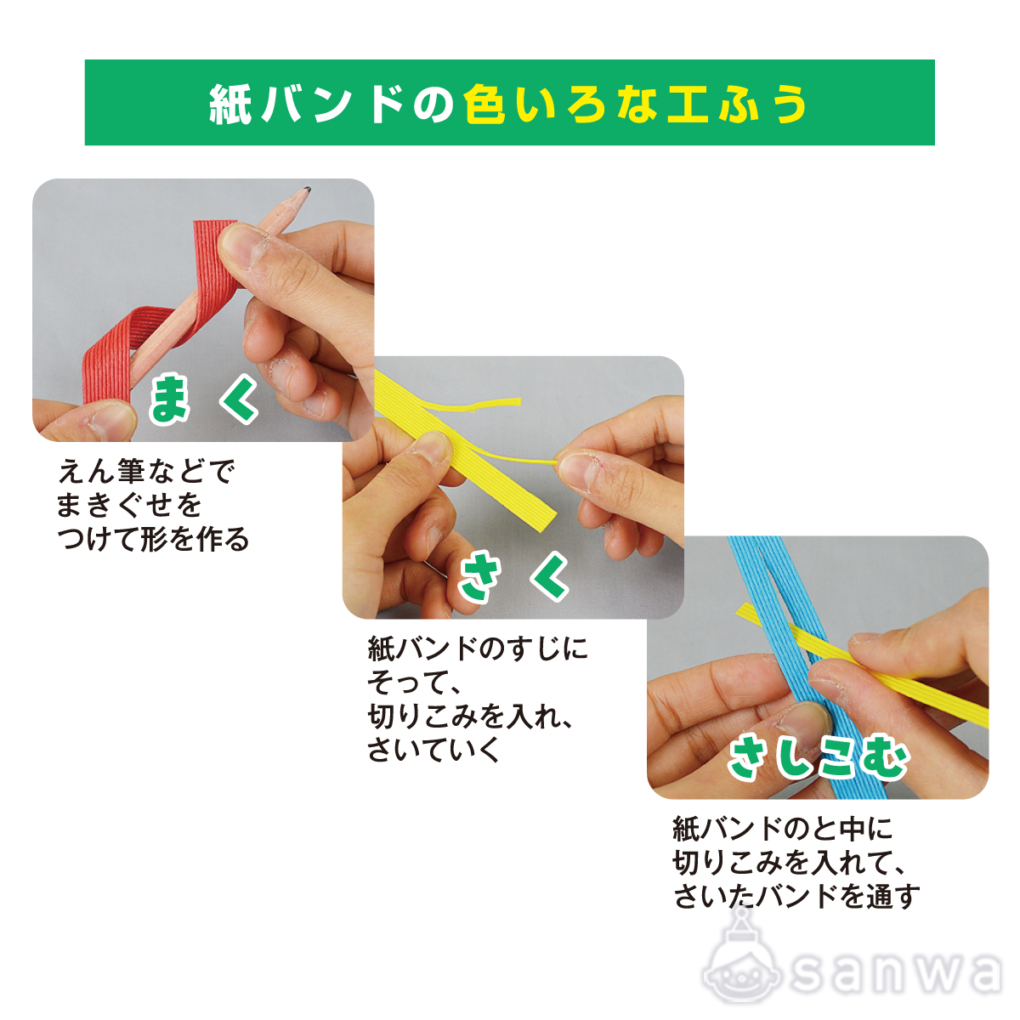 紙バンドの色いろな工ふう

まく

えん筆などで
まきぐせを
つけて形を作る

さく

紙バンドのすじに
そって、
切りこみを入れ、
さいていく

さしこむ

紙バンドのと中に
切りこみを入れて、
さいたバンドを通す

sanwa