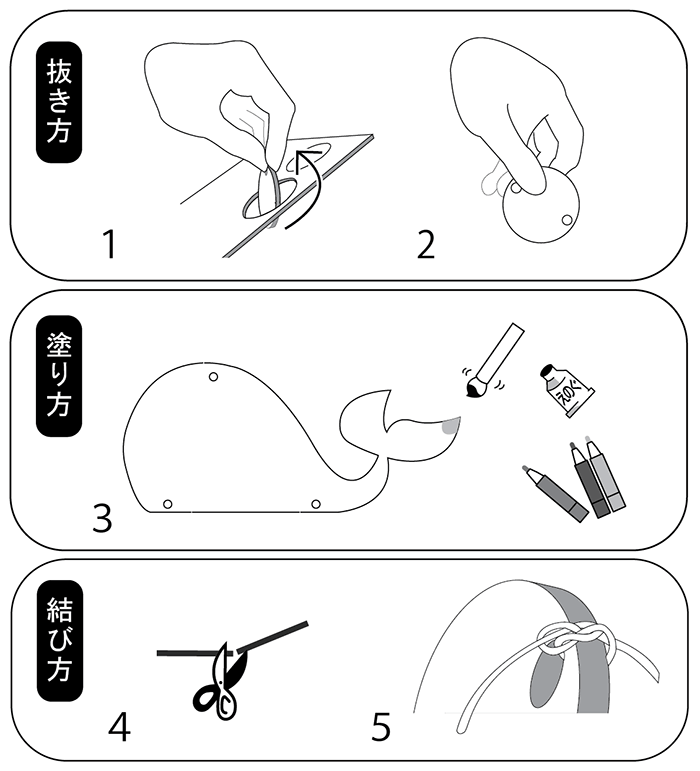 抜き方

1

2

塗り方

えのぐ

3

結び方

4

5